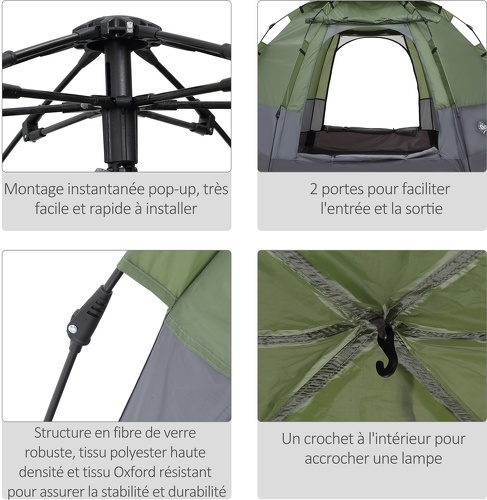 Montage instantanée pop-up, très facile et rapide à installer

2 portes pour faciliter l'entrée et la sortie

Structure en fibre de verre robuste, tissu polyester haute densité et tissu Oxford résistant pour assurer la stabilité et durabilité

Un crochet à l'intérieur pour accrocher une lampe